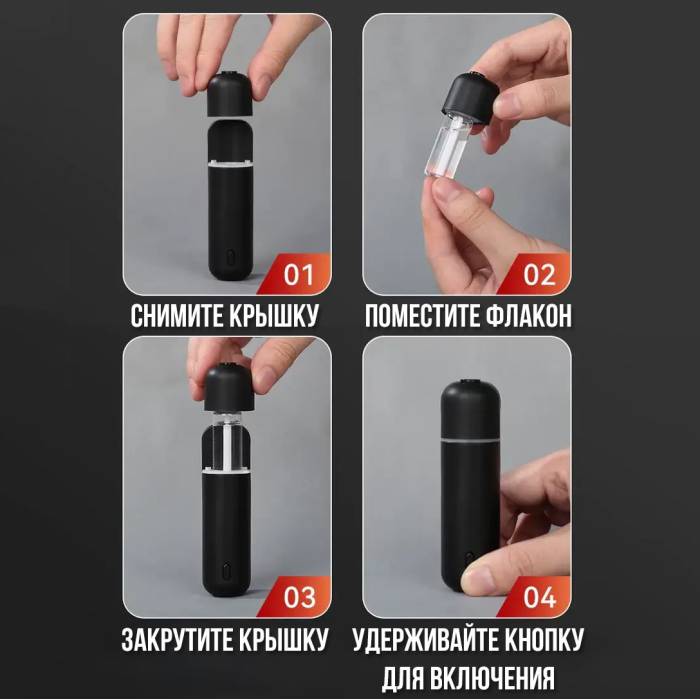 01
СНИМИТЕ КРЫШКУ

02
ПОМЕСТИТЕ ФЛАКОН

03
ЗАКРУТИТЕ КРЫШКУ

04
УДЕРЖИВАЙТЕ КНОПКУ ДЛЯ ВКЛЮЧЕНИЯ